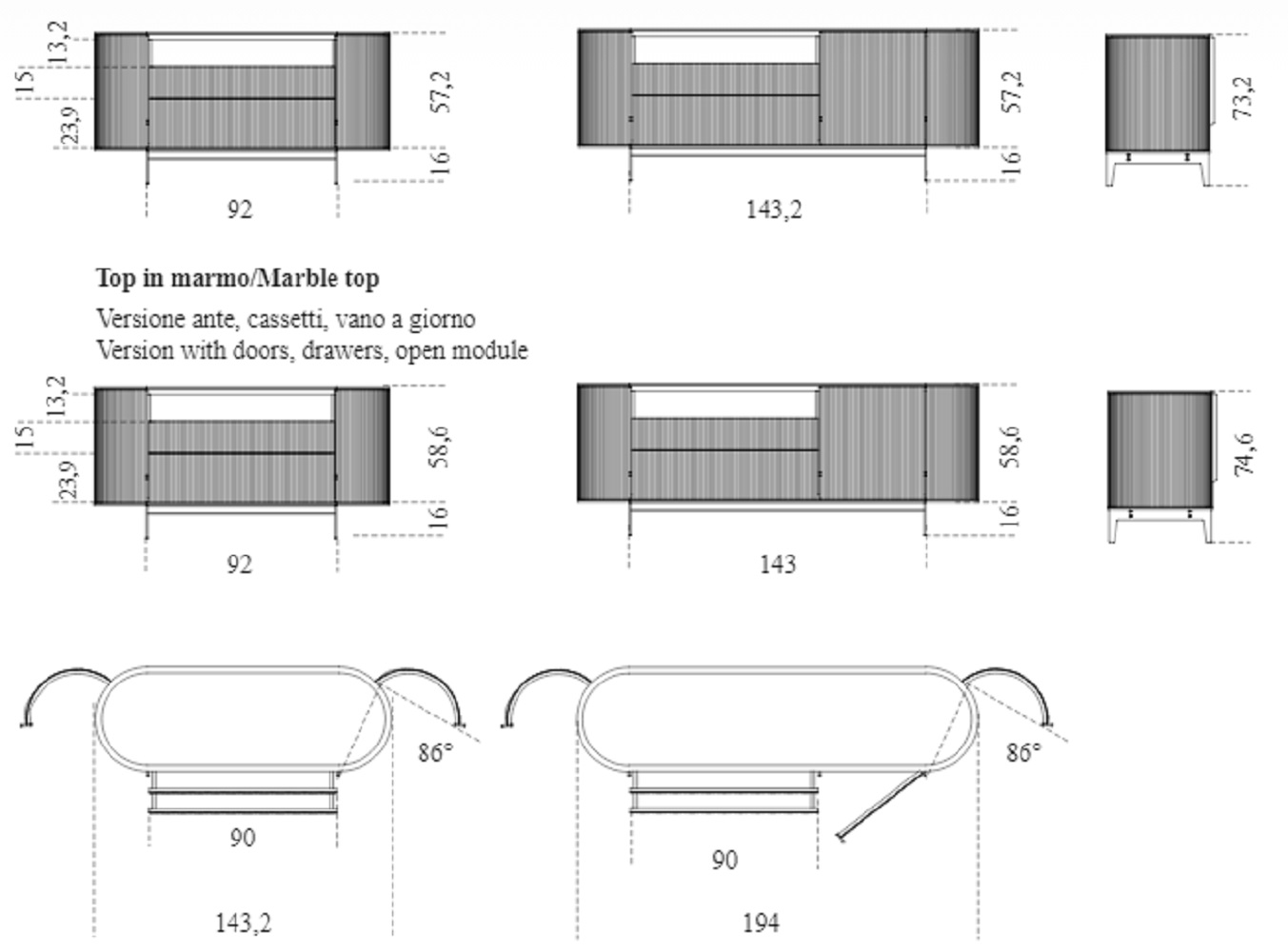 13,2
15
23,9
57,2
16
92
57,2
16
143,2
73,2

**Top in marmo/Marble top**

Versione ante, cassetti, vano a giorno
Version with doors, drawers, open module

13,2
15
23,9
58,6
16
92
58,6
16
143
74,6

86°
90
143,2
86°
90
194