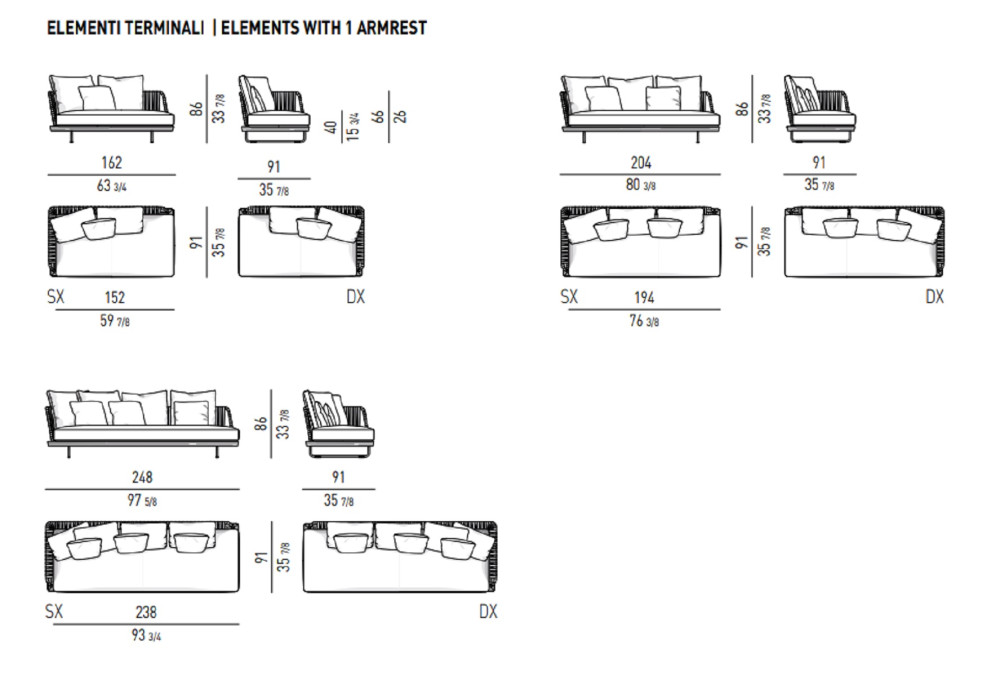 ELEMENTI TERMINALI | ELEMENTS WITH 1 ARMREST

86
33 7/8
40
15 3/4
66
26
162
63 3/4
91
35 7/8
91
35 7/8
SX
152
59 7/8
DX

86
33 7/8
204
80 3/8
91
35 7/8
91
35 7/8
SX
194
76 3/8
DX

86
33 7/8
248
97 5/8
91
35 7/8
91
35 7/8
SX
238
93 3/4
DX