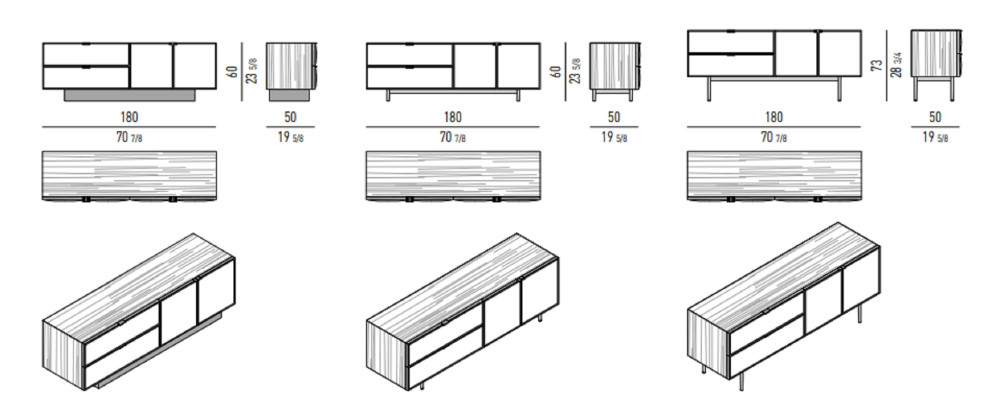 60
23 5/8
180
70 7/8
50
19 5/8

60
23 5/8
180
70 7/8
50
19 5/8

73
28 3/4
180
70 7/8
50
19 5/8