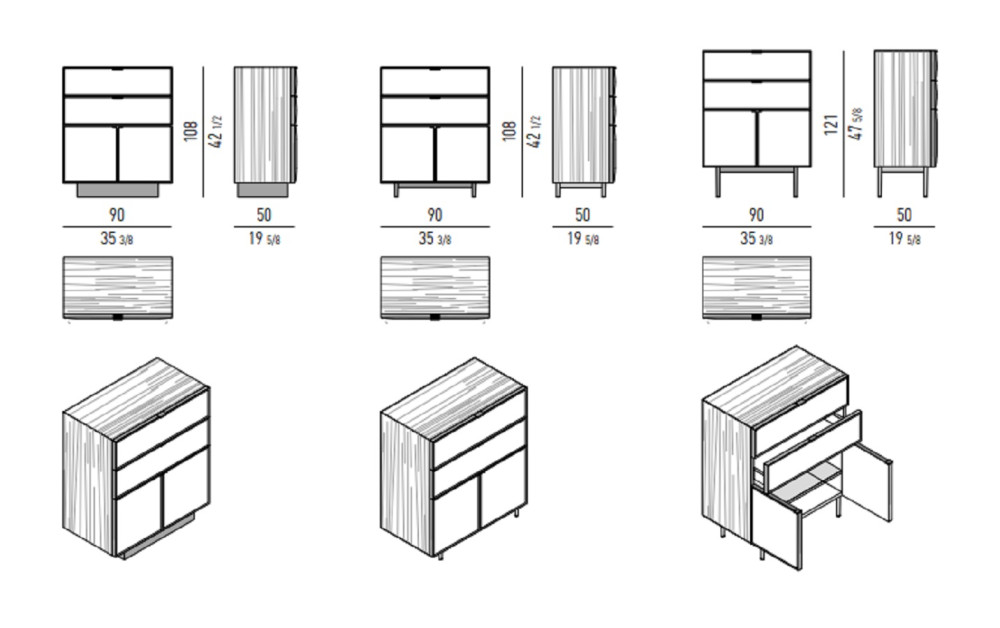 108
42 1/2
90
35 3/8
50
19 5/8
108
42 1/2
90
35 3/8
50
19 5/8
121
47 5/8
90
35 3/8
50
19 5/8