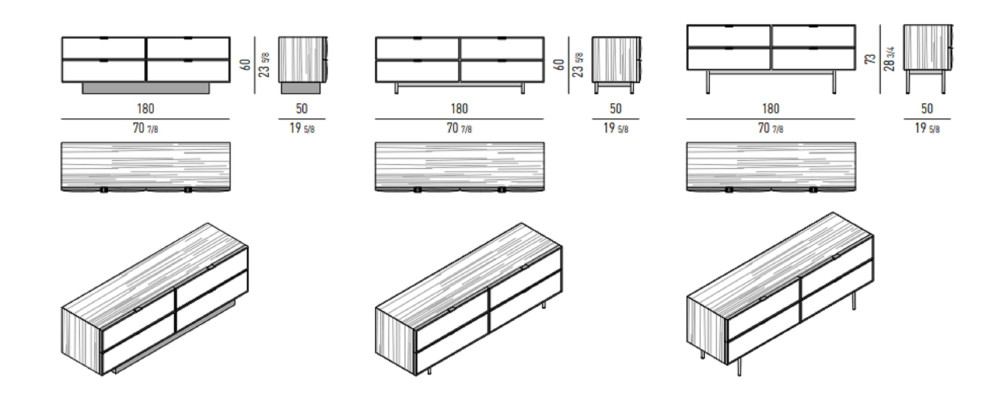 60
23 5/8
180
70 7/8
50
19 5/8

60
23 5/8
180
70 7/8
50
19 5/8

73
28 3/4
180
70 7/8
50
19 5/8