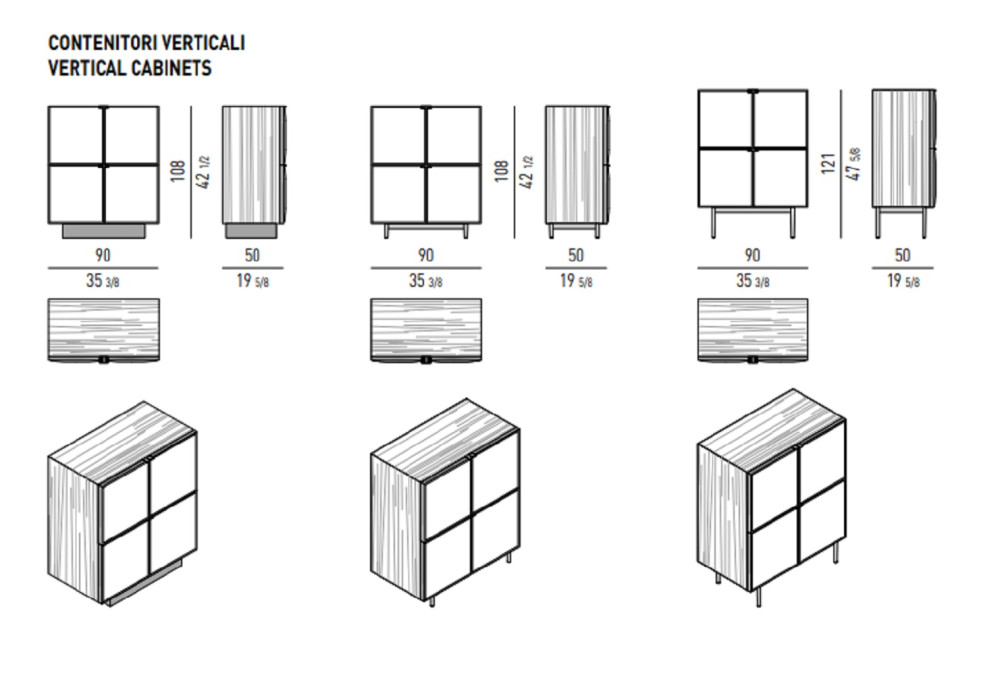 CONTENITORI VERTICALI
VERTICAL CABINETS

108
42 1/2
90
35 3/8
50
19 5/8

108
42 1/2
90
35 3/8
50
19 5/8

121
47 5/8
90
35 3/8
50
19 5/8